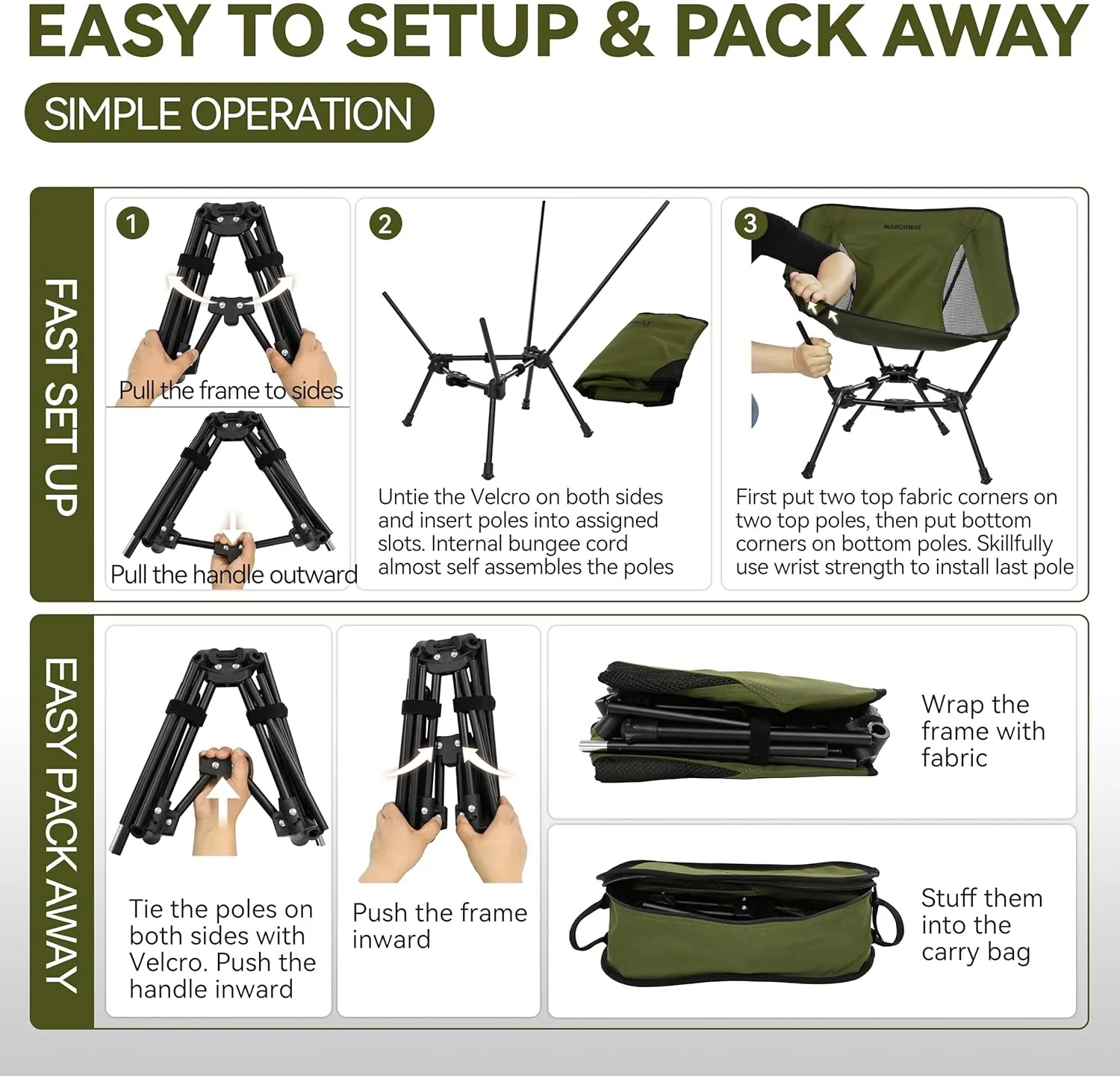 EASY TO SETUP & PACK AWAY

SIMPLE OPERATION

FAST SET UP

1

Pull the frame to sides

Pull the handle outward

2

Untie the Velcro on both sides and insert poles into assigned slots. Internal bungee cord almost self assembles the poles

3

MARCHWAY

First put two top fabric corners on two top poles, then put bottom corners on bottom poles. Skillfully use wrist strength to install last pole

EASY PACK AWAY

Tie the poles on both sides with Velcro. Push the handle inward

Push the frame inward

Wrap the frame with fabric

Stuff them into the carry bag